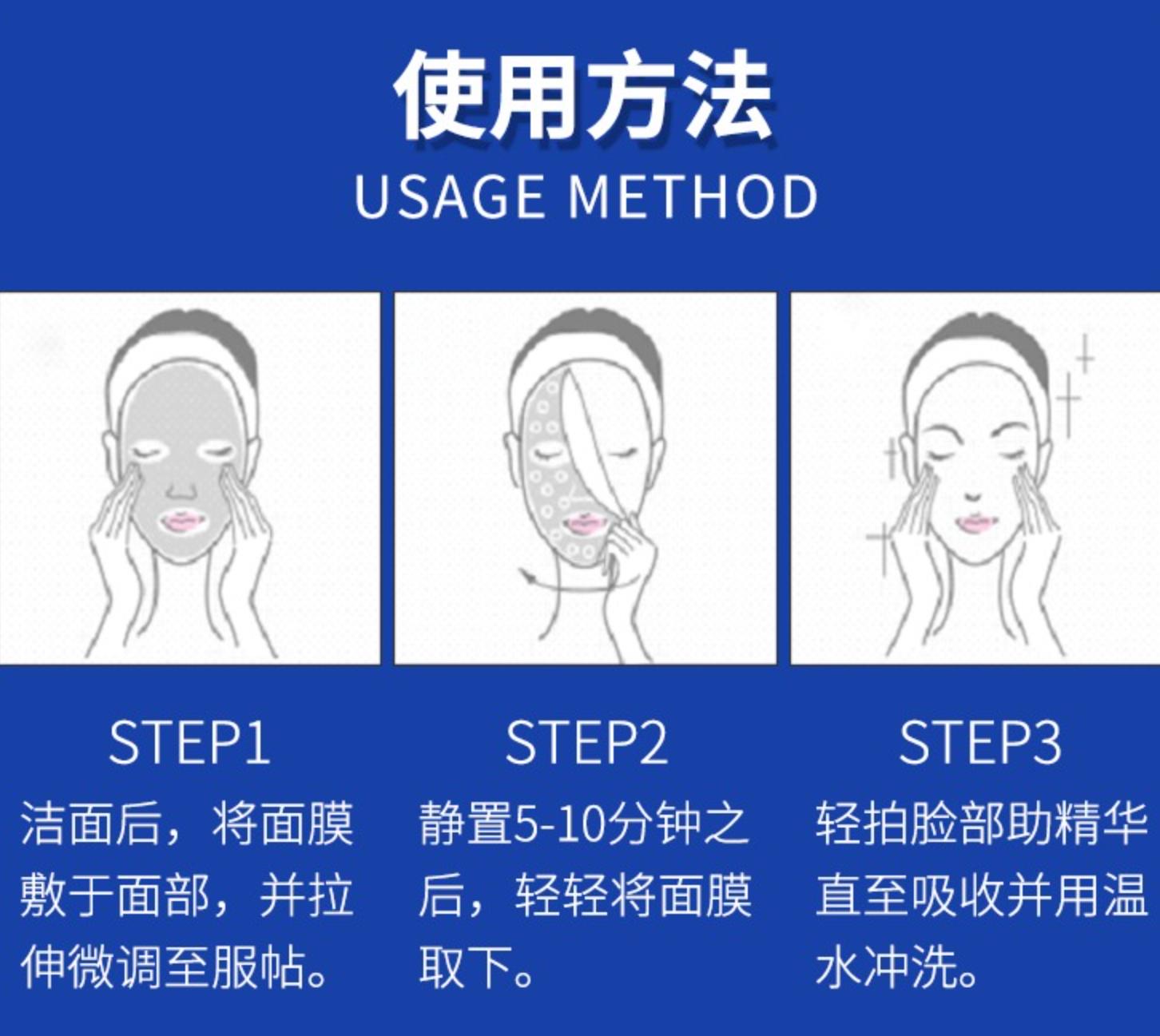 使用方法
USAGE METHOD

STEP1
洁面后，将面膜敷于面部，并拉伸微调至服帖。

STEP2
静置5-10分钟之后，轻轻将面膜取下。

STEP3
轻拍脸部助精华直至吸收并用温水冲洗。